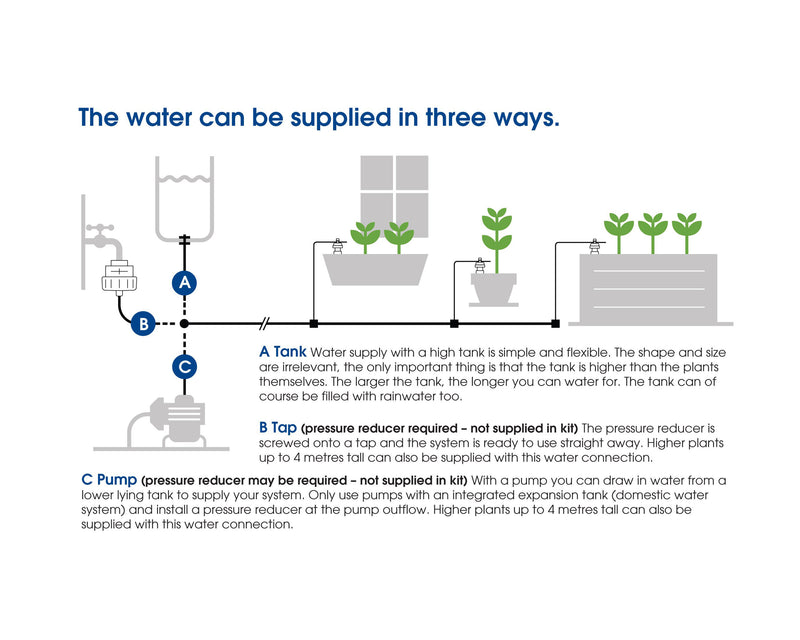 The water can be supplied in three ways.

A

B

C

A Tank Water supply with a high tank is simple and flexible. The shape and size are irrelevant, the only important thing is that the tank is higher than the plants themselves. The larger the tank, the longer you can water for. The tank can of course be filled with rainwater too.

B Tap (pressure reducer required – not supplied in kit) The pressure reducer is screwed onto a tap and the system is ready to use straight away. Higher plants up to 4 metres tall can also be supplied with this water connection.

C Pump (pressure reducer may be required – not supplied in kit) With a pump you can draw in water from a lower lying tank to supply your system. Only use pumps with an integrated expansion tank (domestic water system) and install a pressure reducer at the pump outflow. Higher plants up to 4 metres tall can also be supplied with this water connection.